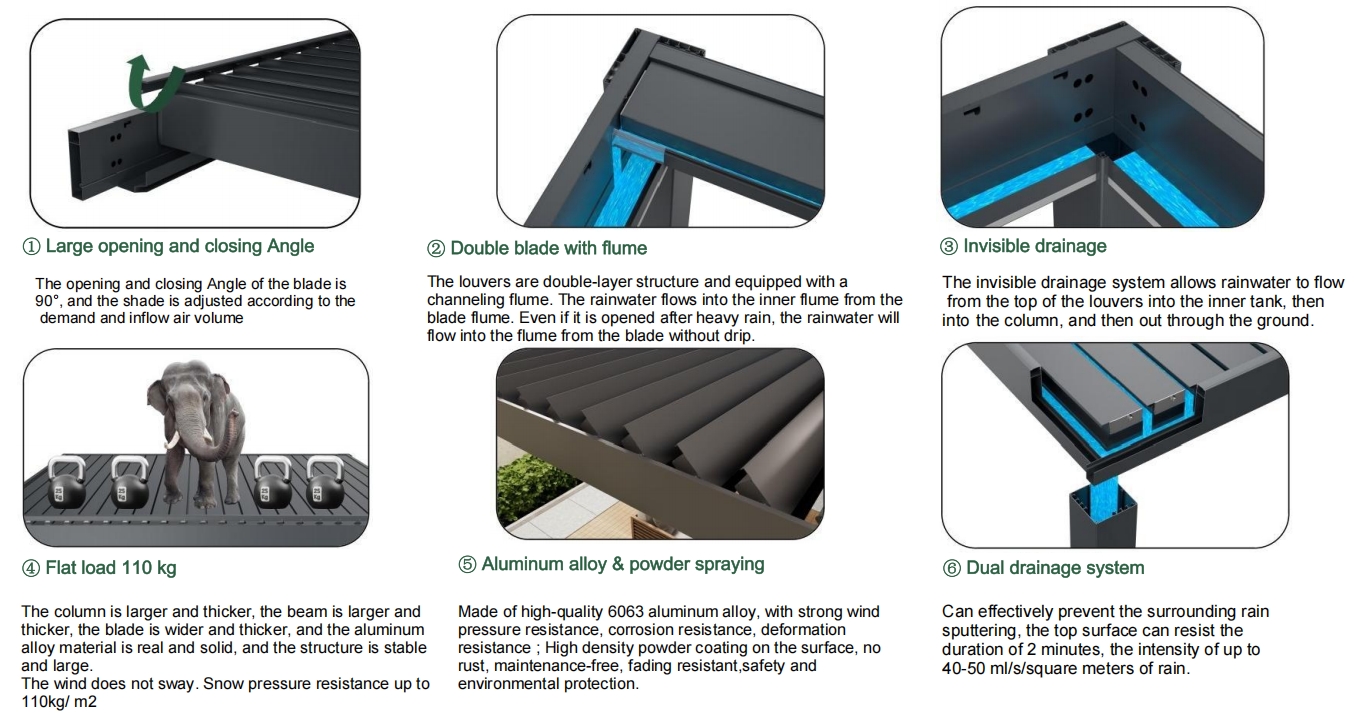 ① Large opening and closing Angle

The opening and closing Angle of the blade is 90°, and the shade is adjusted according to the demand and inflow air volume

② Double blade with flume

The louvers are double-layer structure and equipped with a channeling flume. The rainwater flows into the inner flume from the blade flume. Even if it is opened after heavy rain, the rainwater will flow into the flume from the blade without drip.

③ Invisible drainage

The invisible drainage system allows rainwater to flow from the top of the louvers into the inner tank, then into the column, and then out through the ground.

④ Flat load 110 kg

The column is larger and thicker, the beam is larger and thicker, the blade is wider and thicker, and the aluminum alloy material is real and solid, and the structure is stable and large.
The wind does not sway. Snow pressure resistance up to 110kg/ m2

⑤ Aluminum alloy & powder spraying

Made of high-quality 6063 aluminum alloy, with strong wind pressure resistance, corrosion resistance, deformation resistance ; High density powder coating on the surface, no rust, maintenance-free, fading resistant,safety and environmental protection.

⑥ Dual drainage system

Can effectively prevent the surrounding rain sputtering, the top surface can resist the duration of 2 minutes, the intensity of up to 40-50 ml/s/square meters of rain.