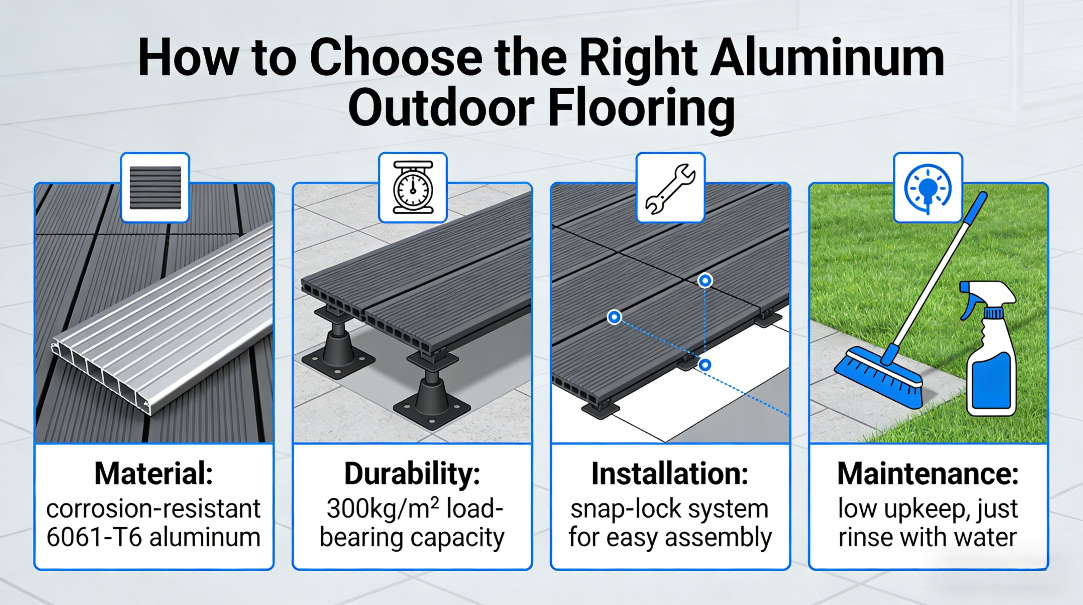 How to Choose the Right Aluminum Outdoor Flooring

Material:
corrosion-resistant 6061-T6 aluminum

Durability:
300kg/m² load-bearing capacity

Installation:
snap-lock system for easy assembly

Maintenance:
low upkeep, just rinse with water